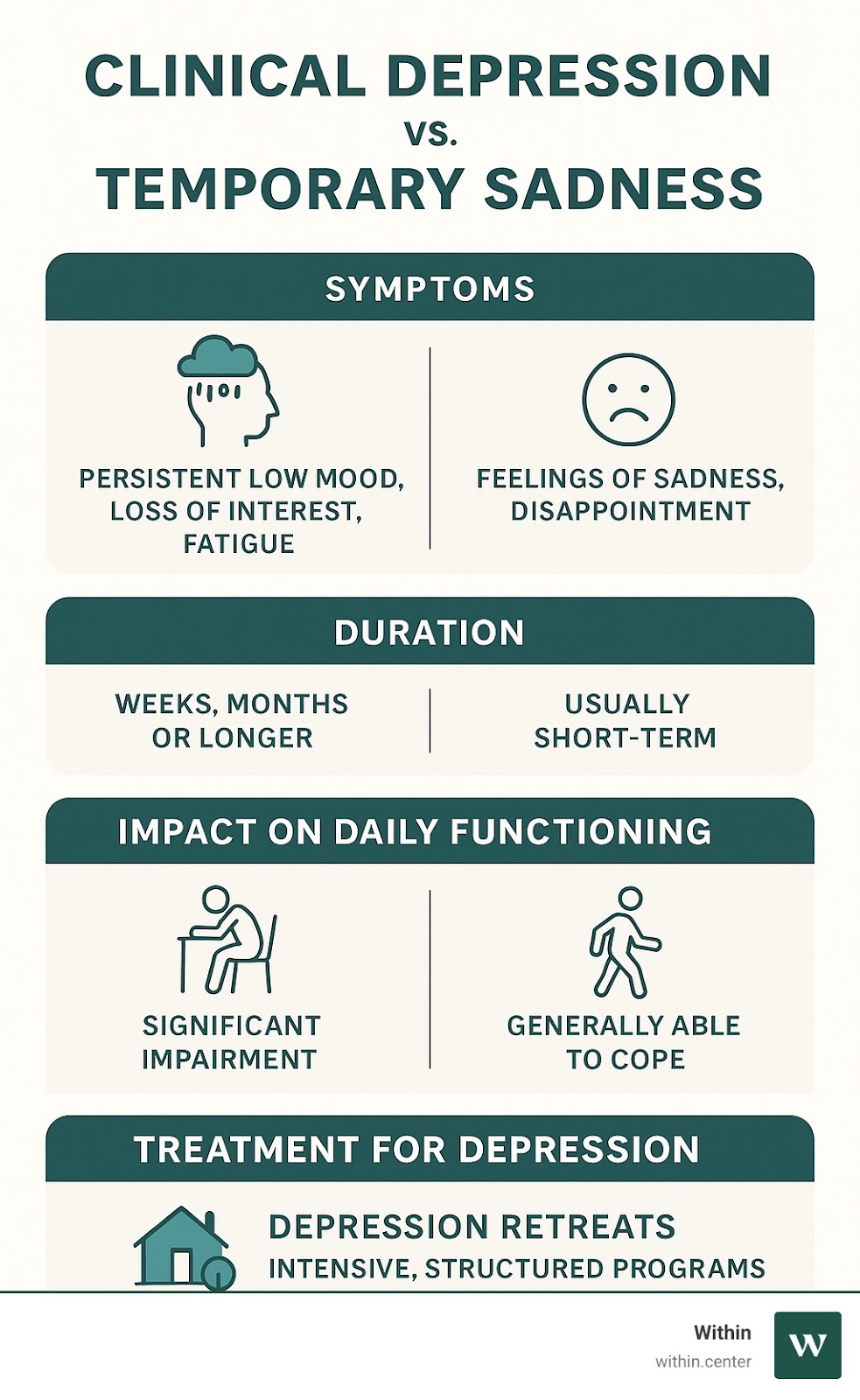 CLINICAL DEPRESSION
vs.
TEMPORARY SADNESS

SYMPTOMS

PERSISTENT LOW MOOD, LOSS OF INTEREST, FATIGUE

FEELINGS OF SADNESS, DISAPPOINTMENT

DURATION

WEEKS, MONTHS OR LONGER

USUALLY SHORT-TERM

IMPACT ON DAILY FUNCTIONING

SIGNIFICANT IMPAIRMENT

GENERALLY ABLE TO COPE

TREATMENT FOR DEPRESSION

DEPRESSION RETREATS
INTENSIVE, STRUCTURED PROGRAMS

Within
within.center
W